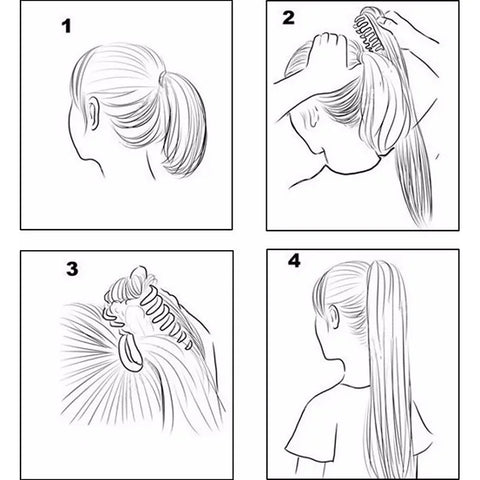 1

2

3

4