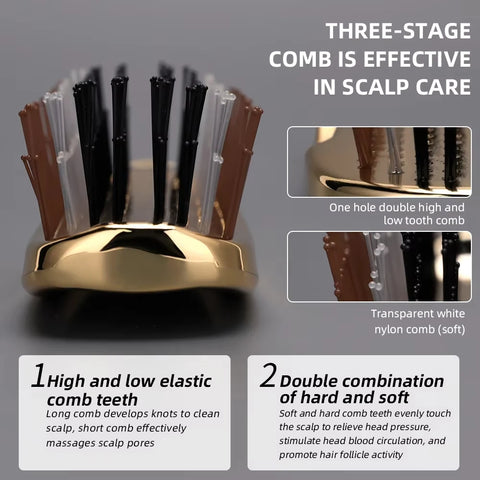 THREE-STAGE COMB IS EFFECTIVE IN SCALP CARE

One hole double high and low tooth comb

Transparent white nylon comb (soft)

1 High and low elastic comb teeth
Long comb develops knots to clean scalp, short comb effectively massages scalp pores

2 Double combination of hard and soft
Soft and hard comb teeth evenly touch the scalp to relieve head pressure, stimulate head blood circulation, and promote hair follicle activity