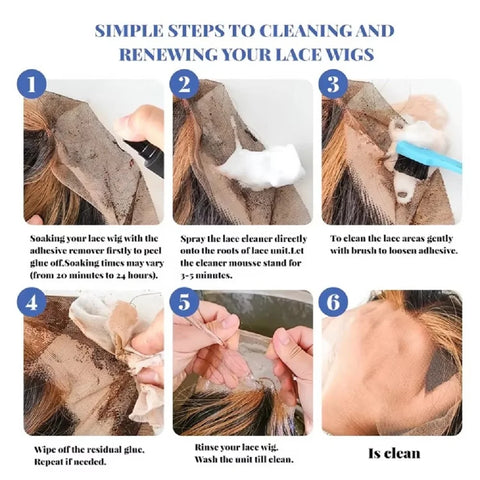 SIMPLE STEPS TO CLEANING AND RENEWING YOUR LACE WIGS

1

Soaking your lace wig with the adhesive remover firstly to peel glue off.Soaking times may vary (from 20 minutes to 24 hours).

2

Spray the lace cleaner directly onto the roots of lace unit.Let the cleaner mousse stand for 3-5 minutes.

3

To clean the lace areas gently with brush to loosen adhesive.

4

Wipe off the residual glue. Repeat if needed.

5

Rinse your lace wig. Wash the unit till clean.

6

Is clean