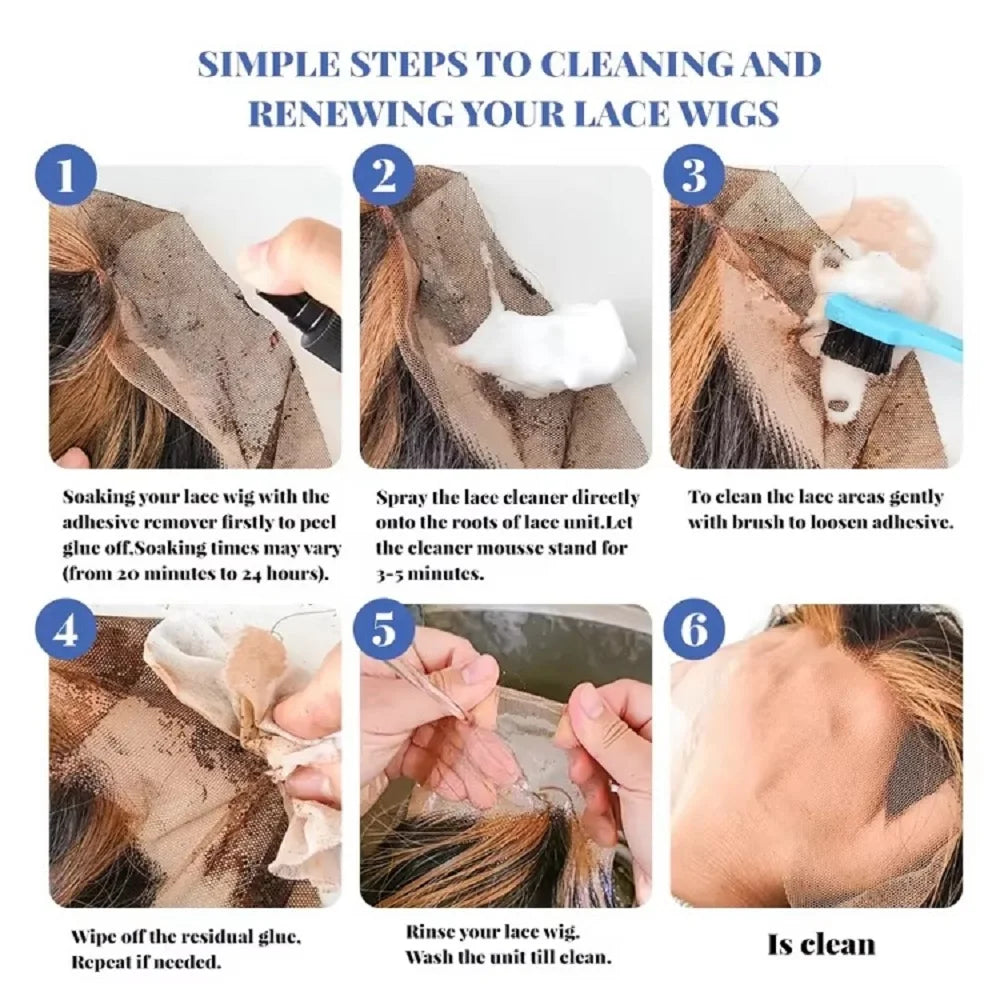 SIMPLE STEPS TO CLEANING AND RENEWING YOUR LACE WIGS

1

Soaking your lace wig with the adhesive remover firstly to peel glue off.Soaking times may vary (from 20 minutes to 24 hours).

2

Spray the lace cleaner directly onto the roots of lace unit.Let the cleaner mousse stand for 3-5 minutes.

3

To clean the lace areas gently with brush to loosen adhesive.

4

Wipe off the residual glue. Repeat if needed.

5

Rinse your lace wig. Wash the unit till clean.

6

Is clean