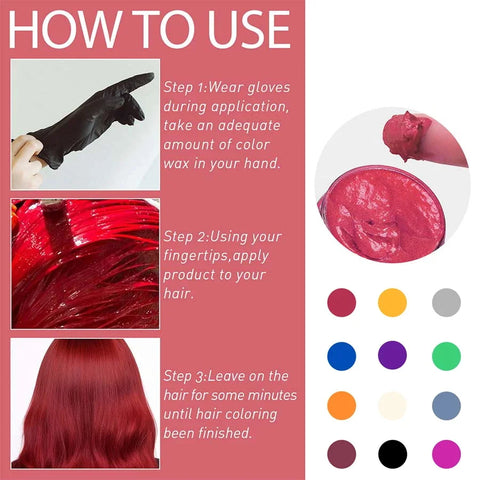 HOW TO USE

Step 1:Wear gloves during application, take an adequate amount of color wax in your hand.

Step 2:Using your fingertips,apply product to your hair.

Step 3:Leave on the hair for some minutes until hair coloring been finished.