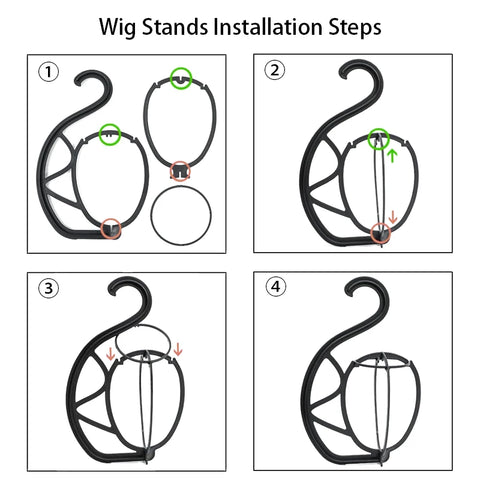 Wig Stands Installation Steps

①

②

③

④