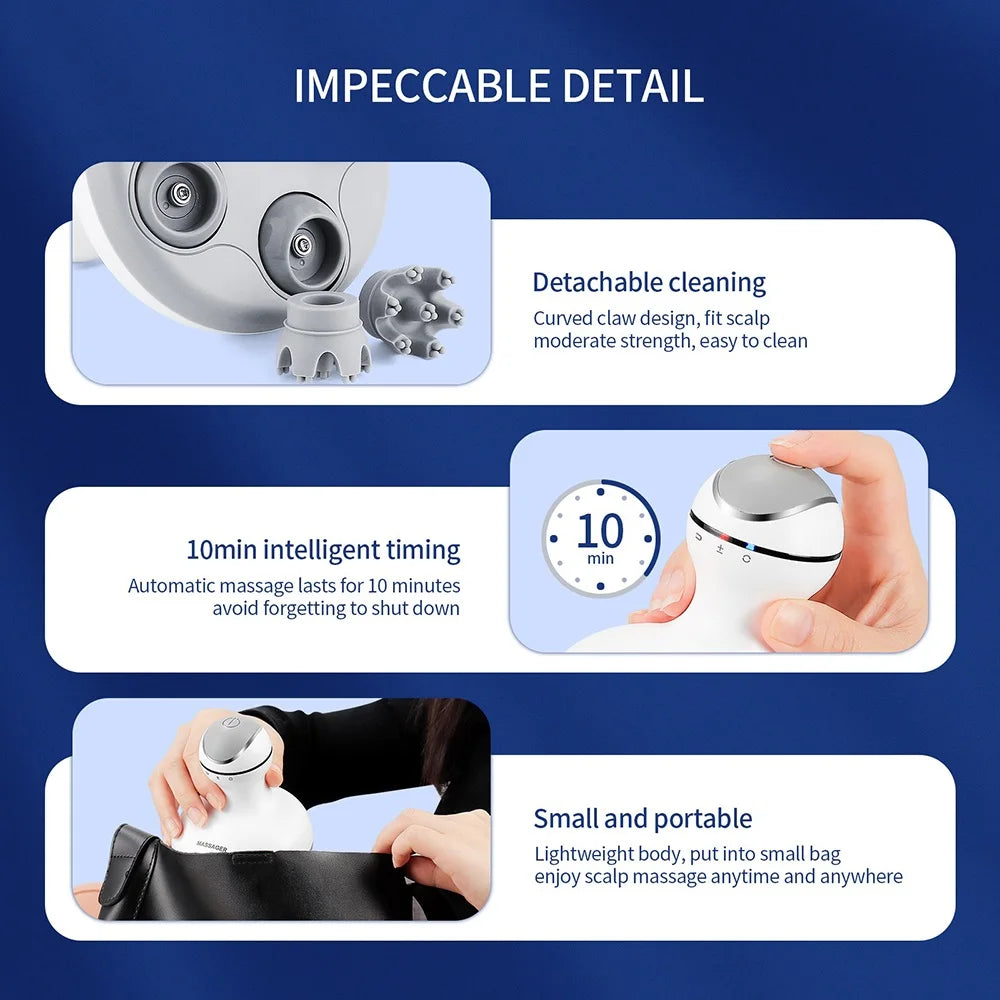 IMPECCABLE DETAIL

Detachable cleaning

Curved claw design, fit scalp moderate strength, easy to clean

10min intelligent timing

Automatic massage lasts for 10 minutes avoid forgetting to shut down

10 min

Small and portable

Lightweight body, put into small bag enjoy scalp massage anytime and anywhere

MASSAGER