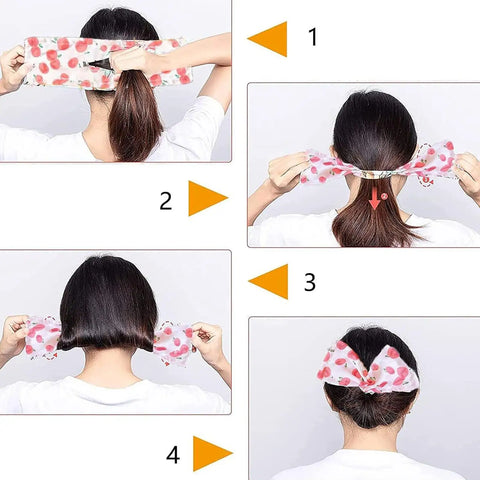 1

2

3

4