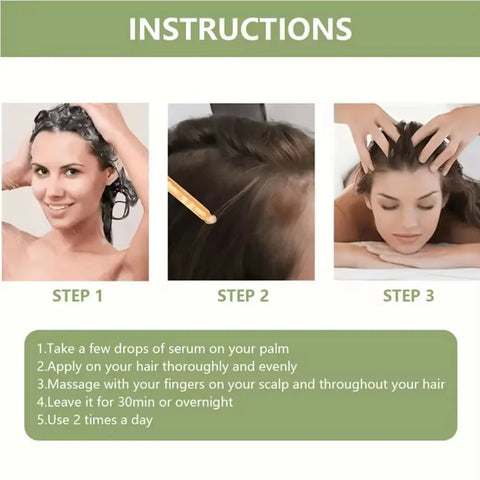 INSTRUCTIONS

STEP 1

STEP 2

STEP 3

1.Take a few drops of serum on your palm
2.Apply on your hair thoroughly and evenly
3.Massage with your fingers on your scalp and throughout your hair
4.Leave it for 30min or overnight
5.Use 2 times a day