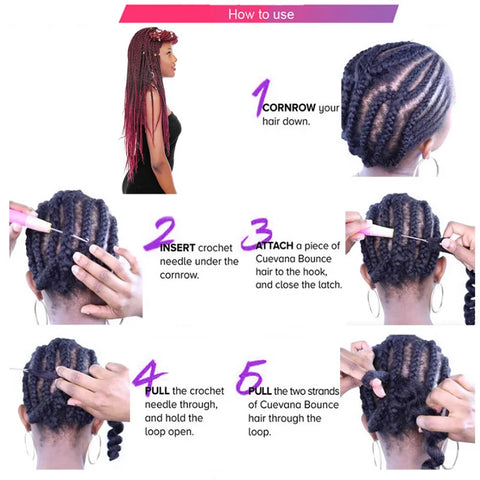 How to use

1 CORNROW your hair down.

2 INSERT crochet needle under the cornrow.

3 ATTACH a piece of Cuevana Bounce hair to the hook, and close the latch.

4 PULL the crochet needle through, and hold the loop open.

5 PULL the two strands of Cuevana Bounce hair through the loop.