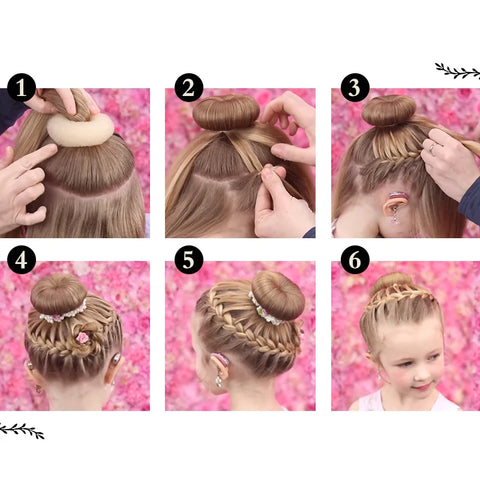 1

2

3

4

5

6