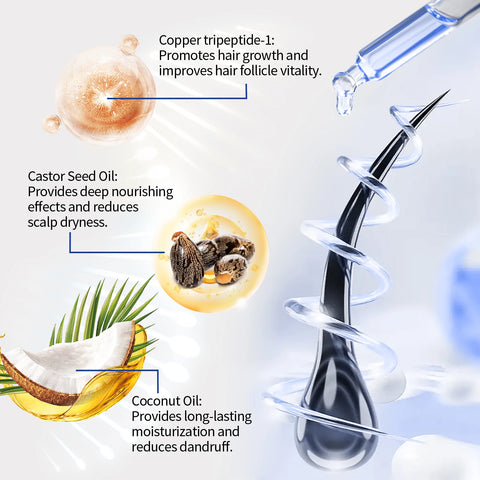 Copper tripeptide-1:
Promotes hair growth and improves hair follicle vitality.

Castor Seed Oil:
Provides deep nourishing effects and reduces scalp dryness.

Coconut Oil:
Provides long-lasting moisturization and reduces dandruff.