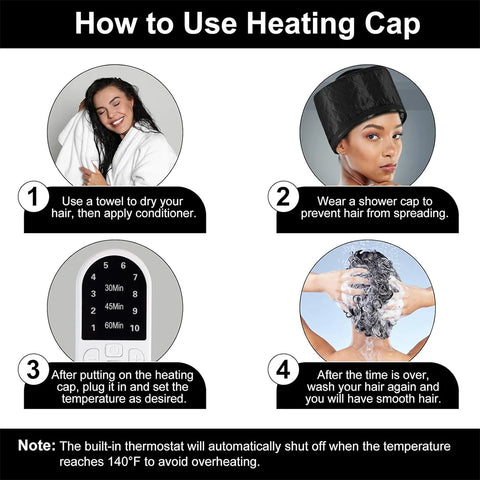 How to Use Heating Cap

1 Use a towel to dry your hair, then apply conditioner.

2 Wear a shower cap to prevent hair from spreading.

5 6
4 7
3 30Min 8
2 45Min 9
1 60Min 10

3 After putting on the heating cap, plug it in and set the temperature as desired.

4 After the time is over, wash your hair again and you will have smooth hair.

Note: The built-in thermostat will automatically shut off when the temperature reaches 140°F to avoid overheating.