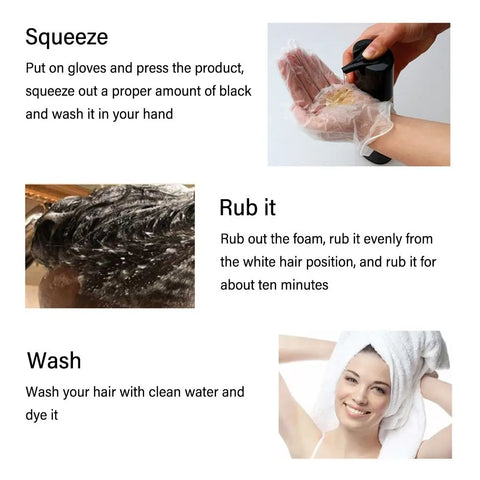 Squeeze

Put on gloves and press the product, squeeze out a proper amount of black and wash it in your hand

Rub it

Rub out the foam, rub it evenly from the white hair position, and rub it for about ten minutes

Wash

Wash your hair with clean water and dye it