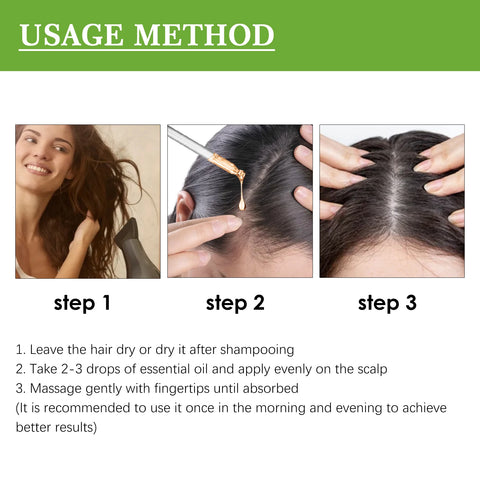 USAGE METHOD

step 1

step 2

step 3

1. Leave the hair dry or dry it after shampooing
2. Take 2-3 drops of essential oil and apply evenly on the scalp
3. Massage gently with fingertips until absorbed
(It is recommended to use it once in the morning and evening to achieve better results)