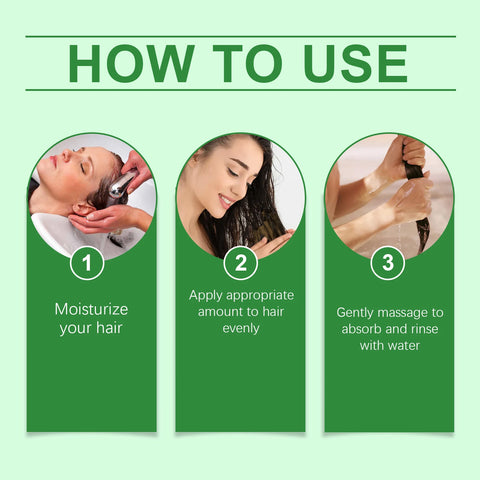 HOW TO USE

1

Moisturize your hair

2

Apply appropriate amount to hair evenly

3

Gently massage to absorb and rinse with water