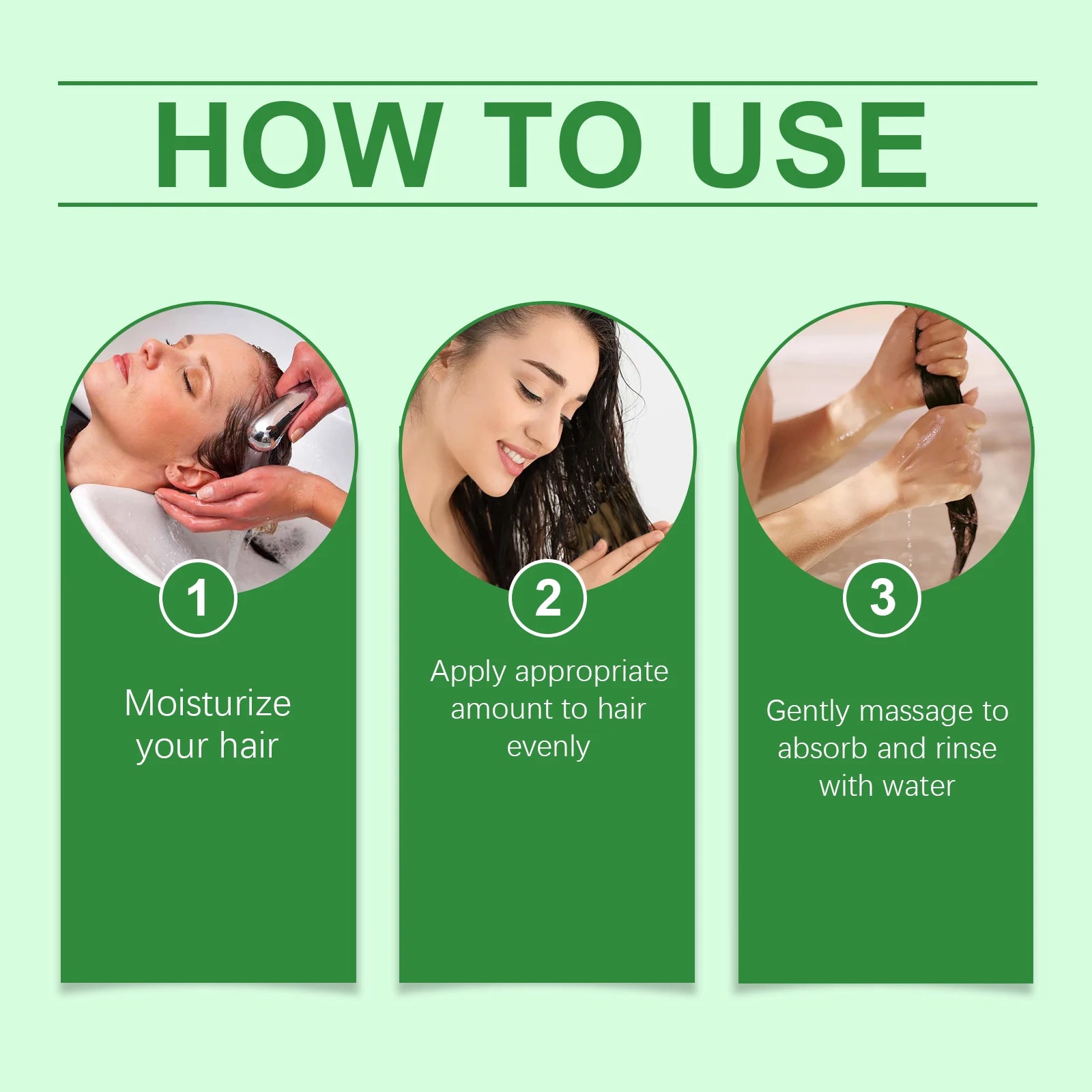 HOW TO USE

1

Moisturize your hair

2

Apply appropriate amount to hair evenly

3

Gently massage to absorb and rinse with water